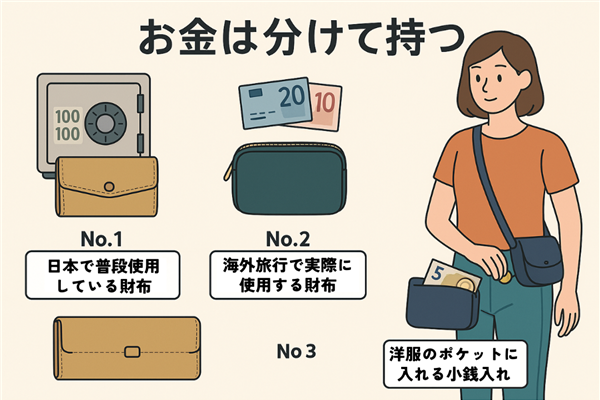 お金は分けて持つ

100
100

20 10

No.1
日本で普段使用している財布

No.2
海外旅行で実際に使用する財布

No 3

5

洋服のポケットに入れる小銭入れ